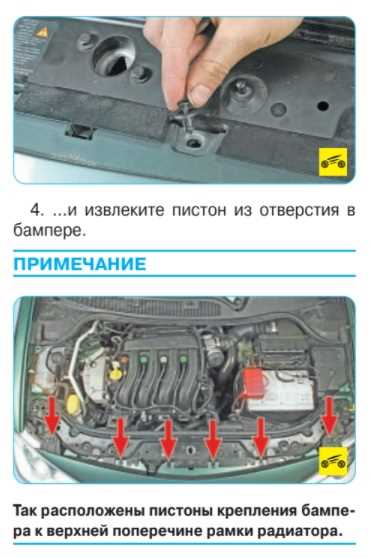 4. ...и извлеките пистон из отверстия в бампере.

ПРИМЕЧАНИЕ

Так расположены пистоны крепления бампера к верхней поперечине рамки радиатора.