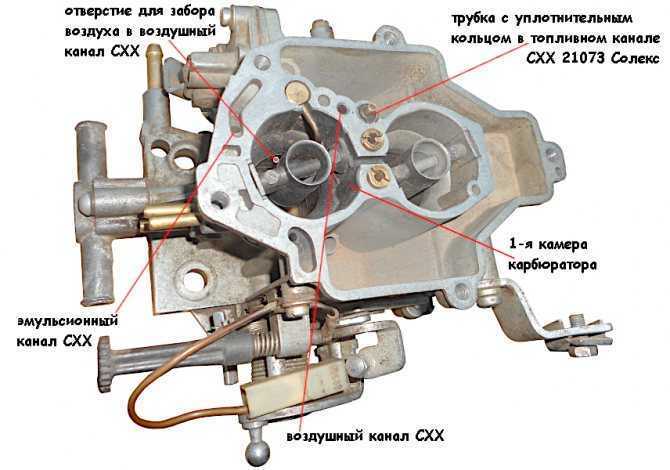 отверстие для забора воздуха в воздушный канал СХХ

трубка с уплотнительным кольцом в топливном канале СХХ 21073 Солекс

1-я камера карбюратора

эмульсионный канал СХХ

воздушный канал СХХ