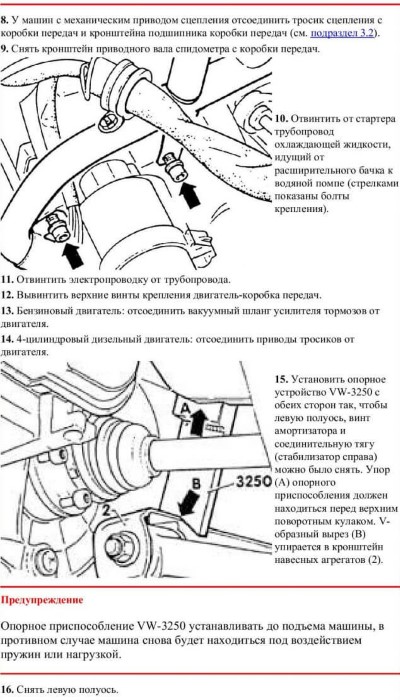 8. У машин с механическим приводом сцепления отсоединить тросик сцепления с коробки передач и кронштейна подшипника коробки передач (см. подраздел 3.2).

9. Снять кронштейн приводного вала спидометра с коробки передач.

10. Отвинтить от стартера трубопровод охлаждающей жидкости, идущий от расширительного бачка к водяной помпе (стрелками показаны болты крепления).

11. Отвинтить электропроводку от трубопровода.

12. Вывинтить верхние винты крепления двигатель-коробка передач.

13. Бензиновый двигатель: отсоединить вакуумный шланг усилителя тормозов от двигателя.

14. 4-цилиндровый дизельный двигатель: отсоединить приводы тросиков от двигателя.

A

B

3250

2

15. Установить опорное устройство VW-3250 с обеих сторон так, чтобы левую полуось, винт амортизатора и соединительную тягу (стабилизатор справа) можно было снять. Упор (A) опорного приспособления должен находиться перед верхним поворотным кулаком. V-образный вырез (B) упирается в кронштейн навесных агрегатов (2).

Предупреждение

Опорное приспособление VW-3250 устанавливать до подъема машины, в противном случае машина снова будет находиться под воздействием пружин или нагрузкой.

16. Снять левую полуось.